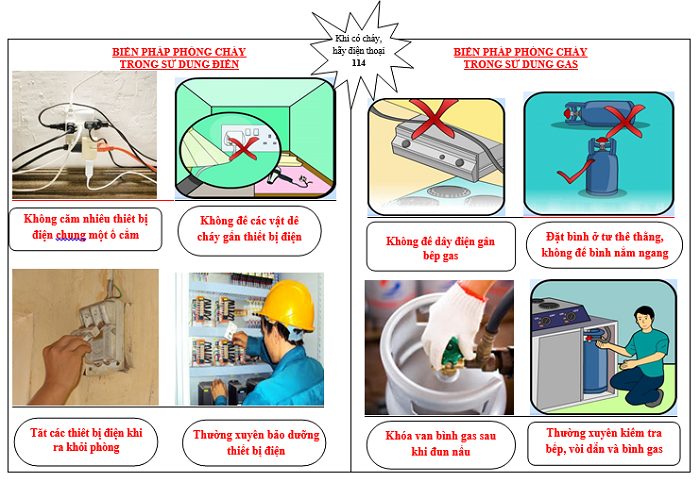 Khi có cháy, hãy điện thoại 114

BIỆN PHÁP PHÒNG CHÁY TRONG SỬ DỤNG ĐIỆN

Không cắm nhiều thiết bị điện chung một ổ cắm

Không để các vật dễ cháy gần thiết bị điện

Tắt các thiết bị điện khi ra khỏi phòng

Thường xuyên bảo dưỡng thiết bị điện

BIỆN PHÁP PHÒNG CHÁY TRONG SỬ DỤNG GAS

Không để dây điện gần bếp gas

Đặt bình ở tư thế thẳng, không để bình nằm ngang

Khóa van bình gas sau khi đun nấu

Thường xuyên kiểm tra bếp, vòi dẫn và bình gas